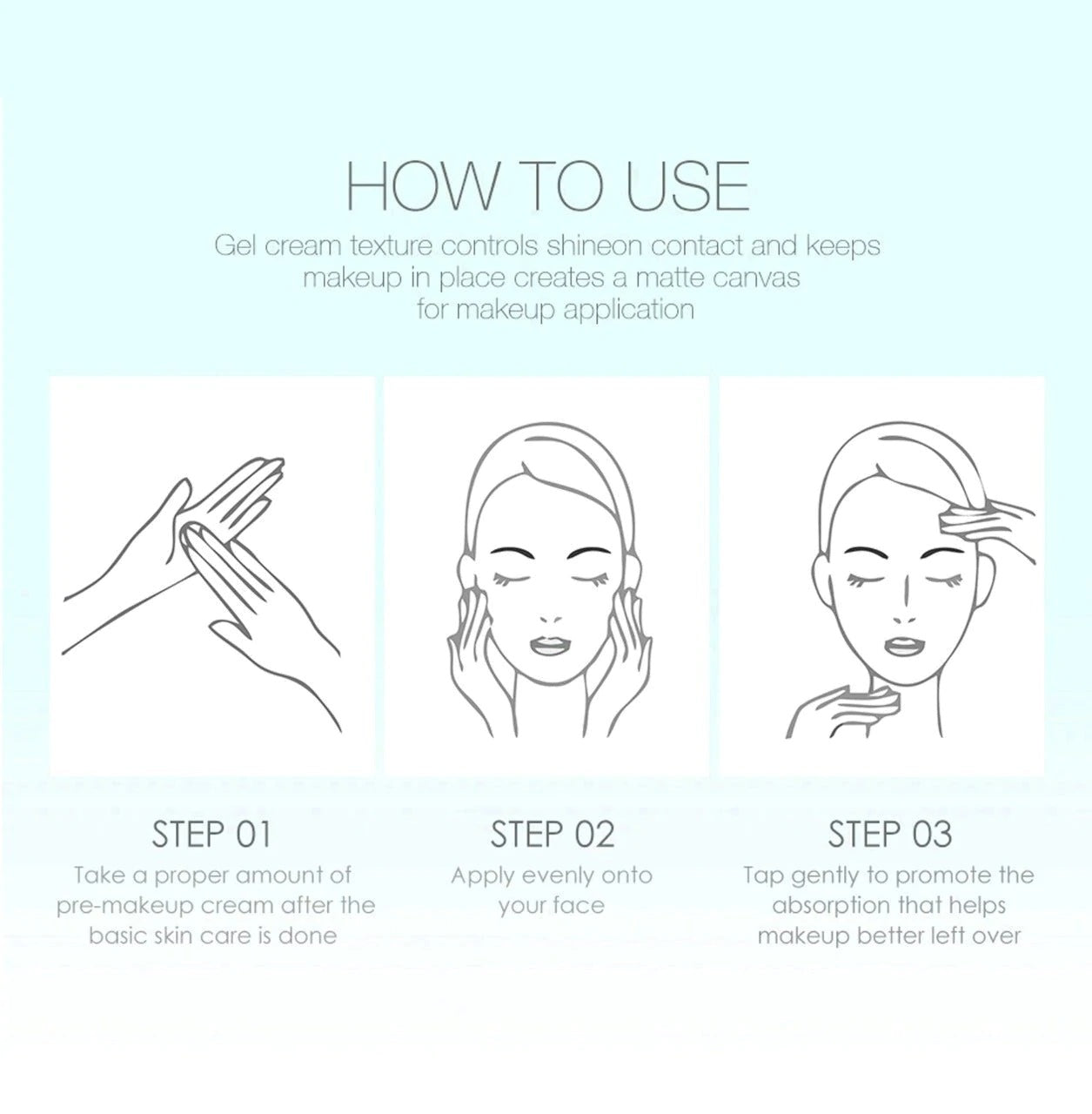 HOW TO USE

Gel cream texture controls shineon contact and keeps makeup in place creates a matte canvas for makeup application

STEP 01

Take a proper amount of pre-makeup cream after the basic skin care is done

STEP 02

Apply evenly onto your face

STEP 03

Tap gently to promote the absorption that helps makeup better left over