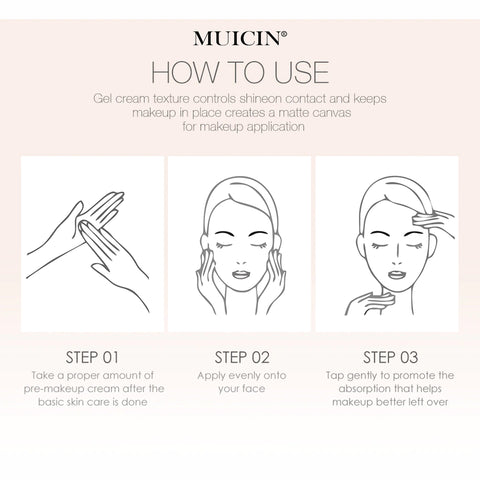 MUICIN®

HOW TO USE

Gel cream texture controls shineon contact and keeps makeup in place creates a matte canvas for makeup application

STEP 01
Take a proper amount of pre-makeup cream after the basic skin care is done

STEP 02
Apply evenly onto your face

STEP 03
Tap gently to promote the absorption that helps makeup better left over