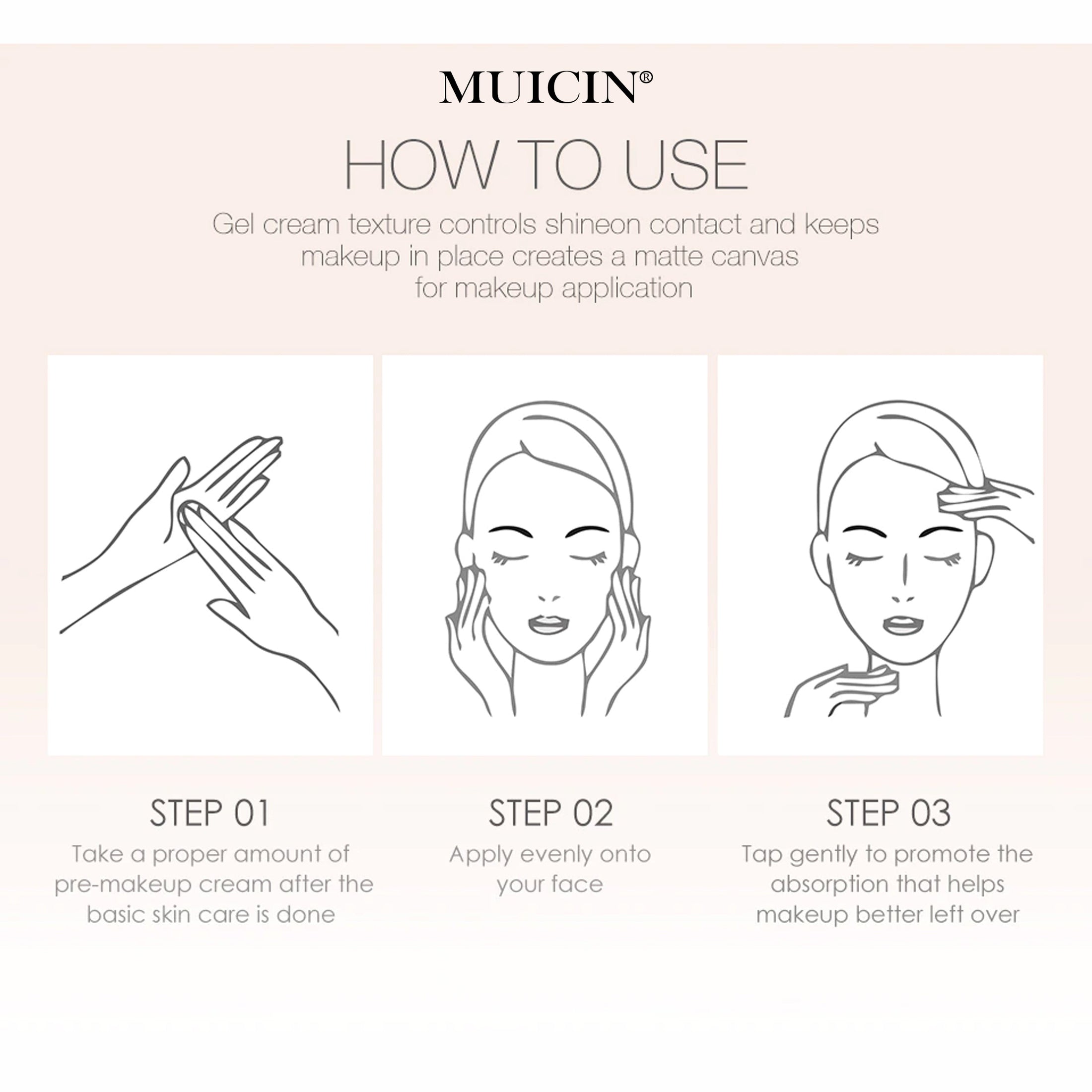 MUICIN®

HOW TO USE

Gel cream texture controls shineon contact and keeps makeup in place creates a matte canvas for makeup application

STEP 01

Take a proper amount of pre-makeup cream after the basic skin care is done

STEP 02

Apply evenly onto your face

STEP 03

Tap gently to promote the absorption that helps makeup better left over