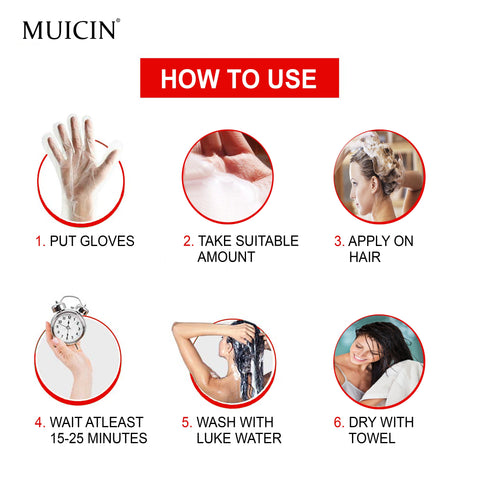 MUICIN®

HOW TO USE

1. PUT GLOVES

2. TAKE SUITABLE AMOUNT

3. APPLY ON HAIR

4. WAIT ATLEAST 15-25 MINUTES

5. WASH WITH LUKE WATER

6. DRY WITH TOWEL