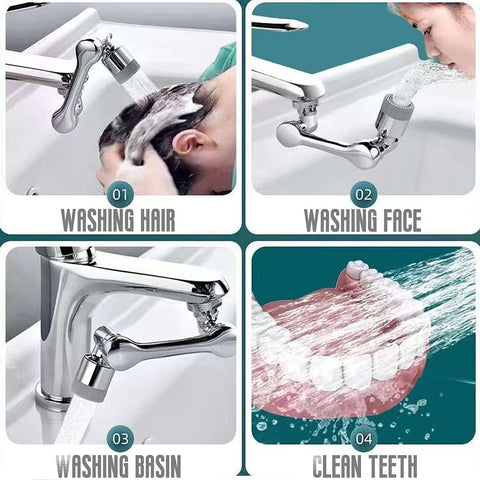 01
WASHING HAIR

02
WASHING FACE

03
WASHING BASIN

04
CLEAN TEETH