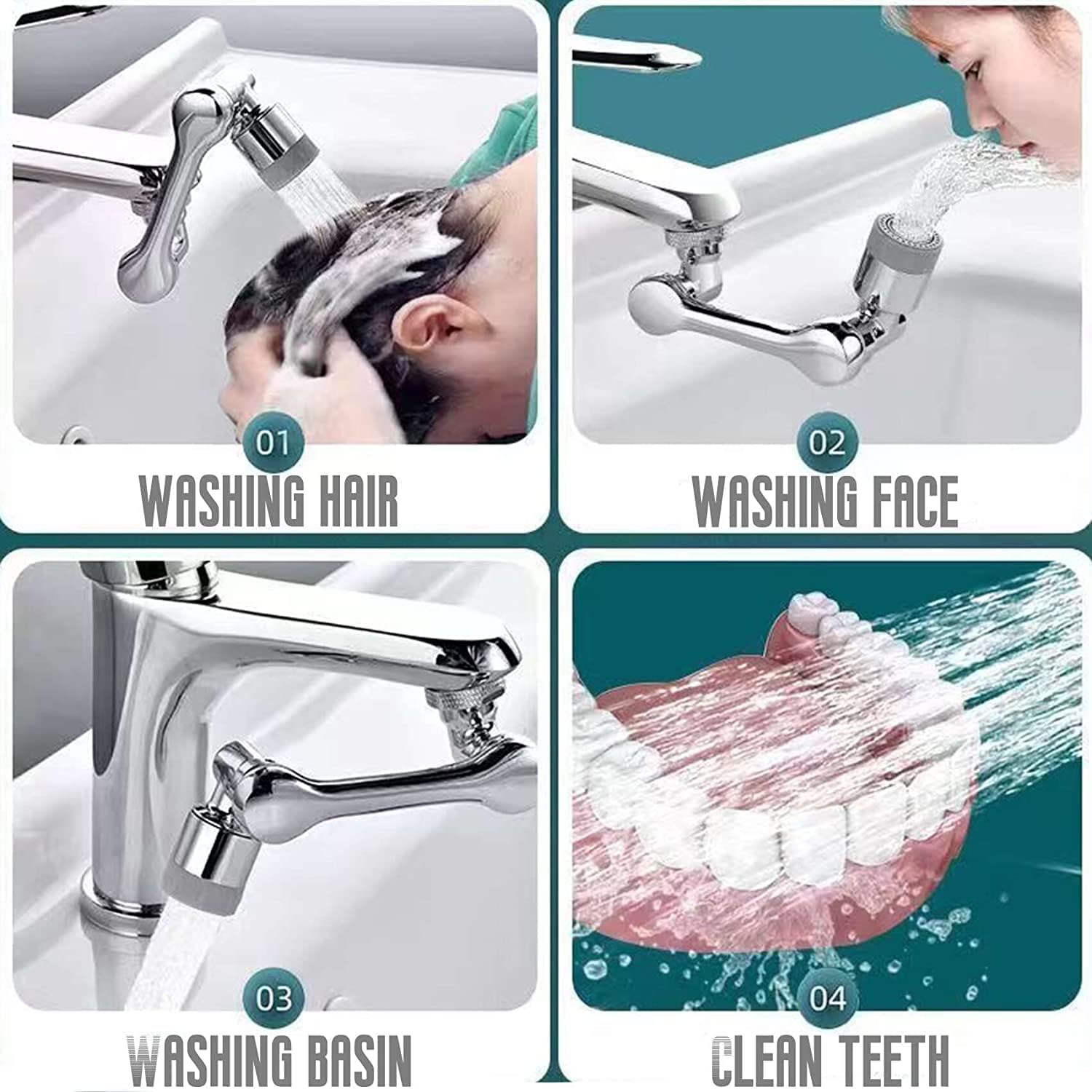 01
WASHING HAIR

02
WASHING FACE

03
WASHING BASIN

04
CLEAN TEETH