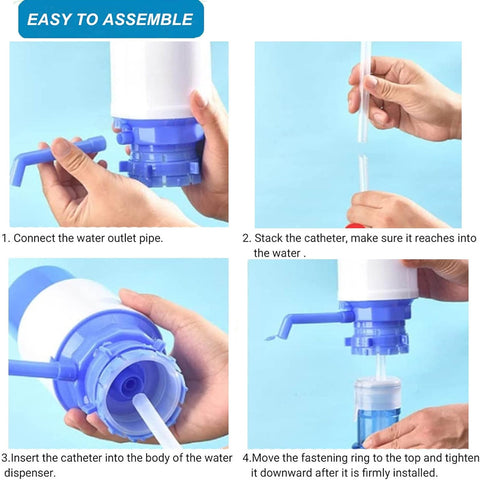 EASY TO ASSEMBLE

1. Connect the water outlet pipe.

2. Stack the catheter, make sure it reaches into the water .

3.Insert the catheter into the body of the water dispenser.

4.Move the fastening ring to the top and tighten it downward after it is firmly installed.