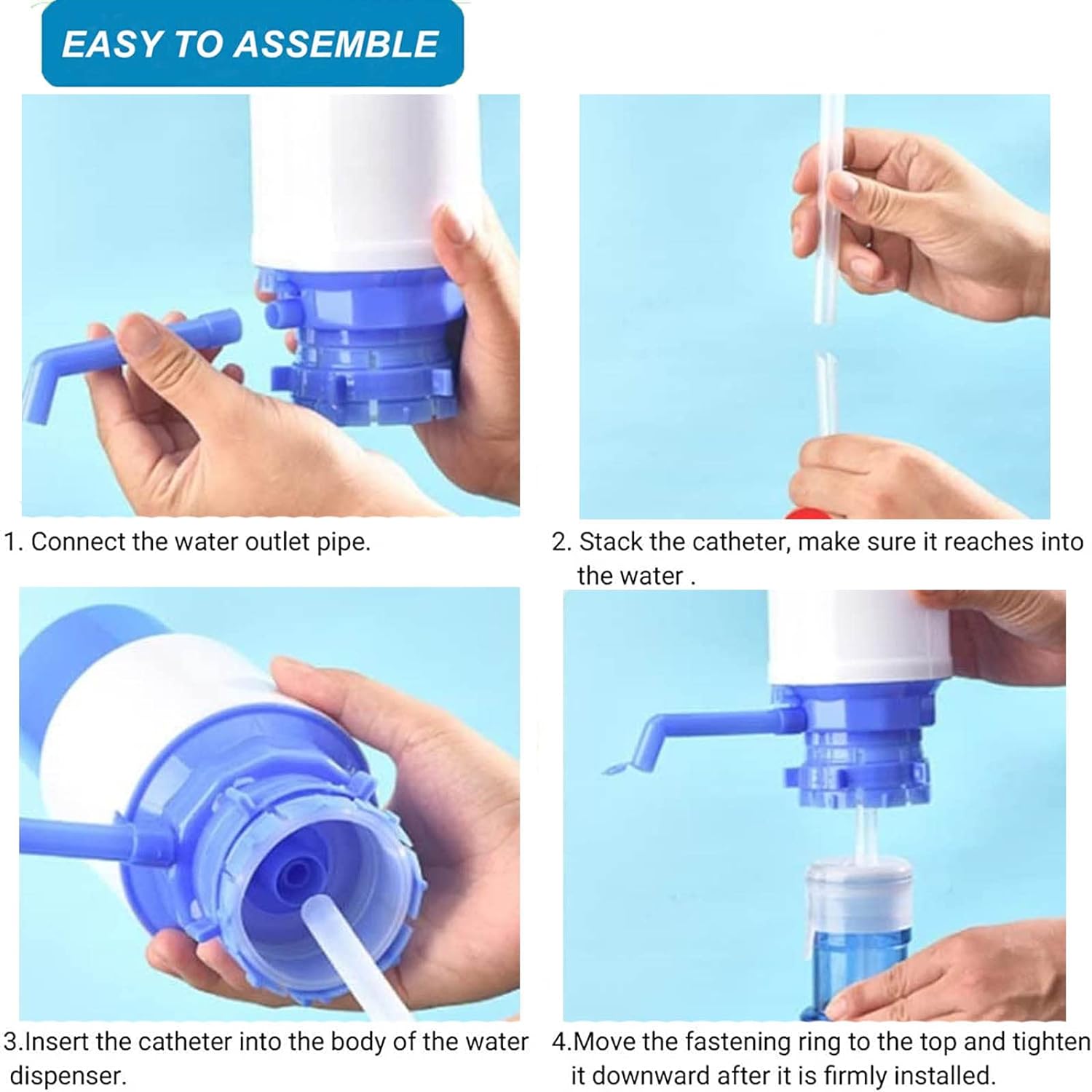 EASY TO ASSEMBLE

1. Connect the water outlet pipe.

2. Stack the catheter, make sure it reaches into the water .

3.Insert the catheter into the body of the water dispenser.

4.Move the fastening ring to the top and tighten it downward after it is firmly installed.