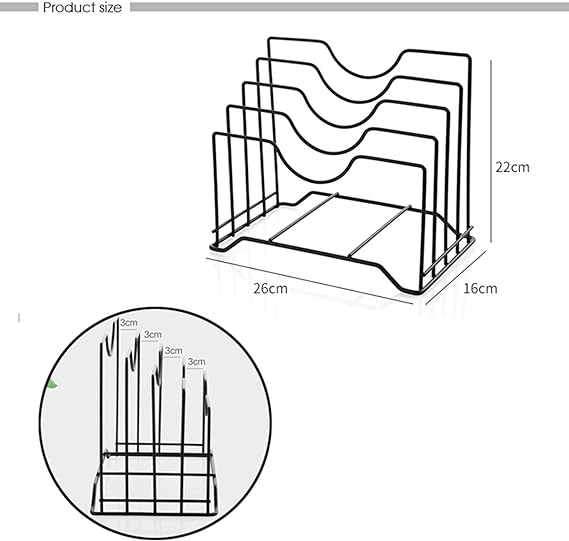 Product size

22cm

26cm

16cm

3cm

3cm

3cm

3cm