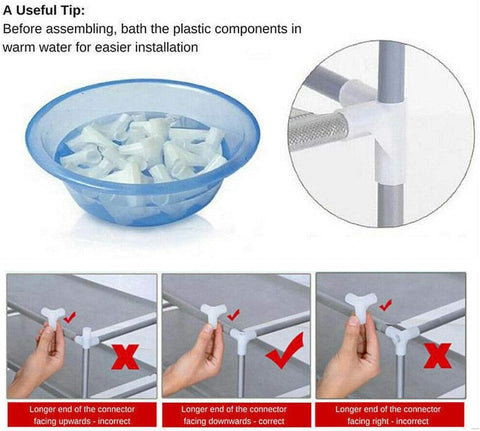 A Useful Tip:
Before assembling, bath the plastic components in warm water for easier installation

Longer end of the connector facing upwards - incorrect

Longer end of the connector facing downwards - correct

Longer end of the connector facing right - incorrect