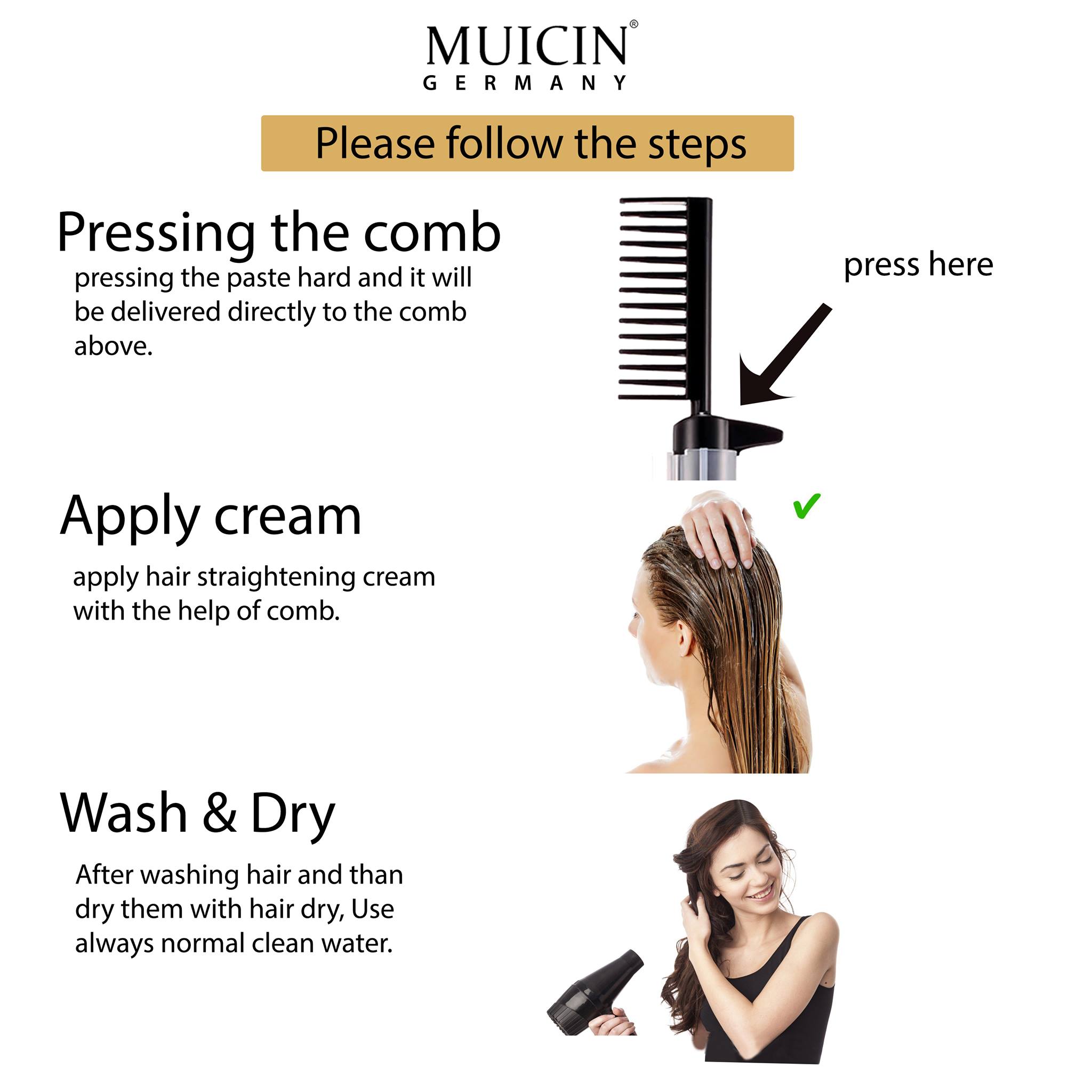 MUICIN®
GERMANY

Please follow the steps

Pressing the comb

pressing the paste hard and it will be delivered directly to the comb above.

press here

Apply cream

apply hair straightening cream with the help of comb.

Wash & Dry

After washing hair and than dry them with hair dry, Use always normal clean water.